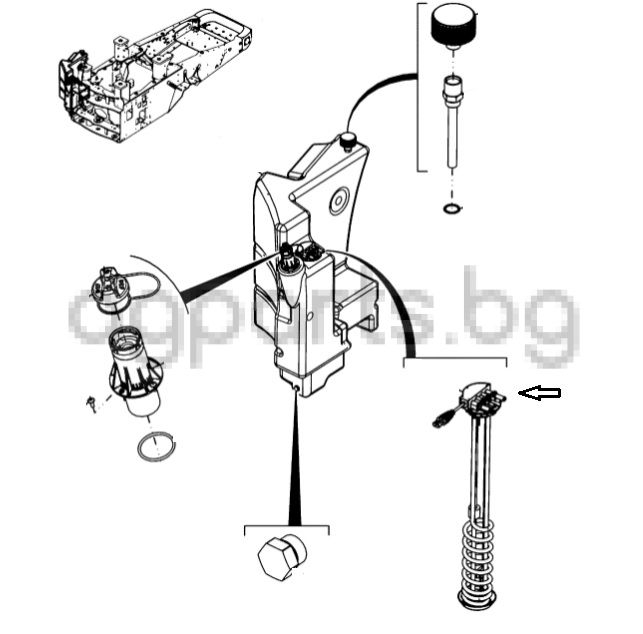 agparts.bg