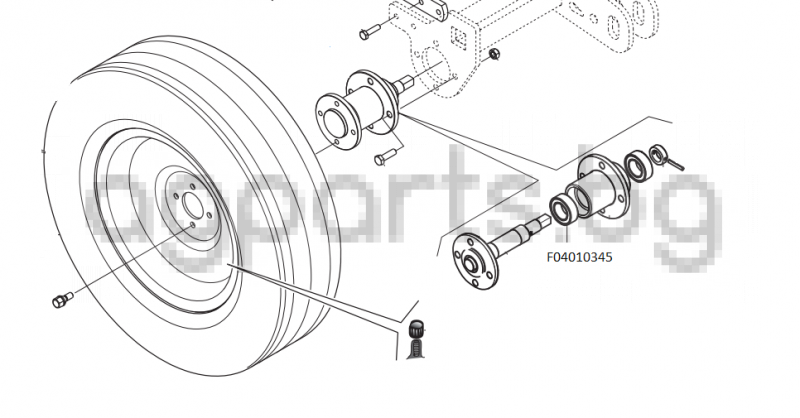 agparts.bg

F04010345