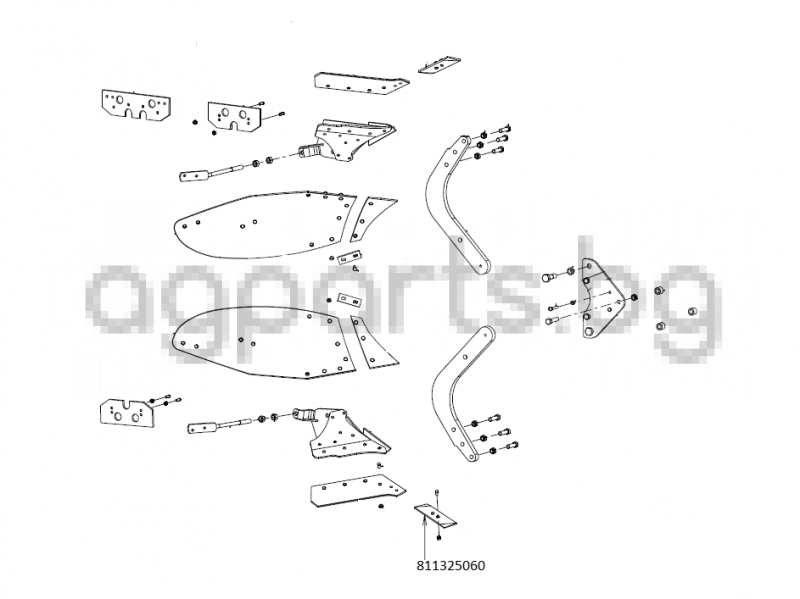 agparts.bg

811325060