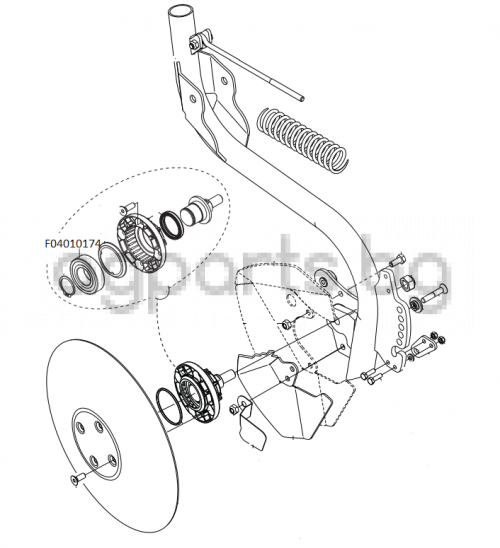 F04010174

agparts.bg