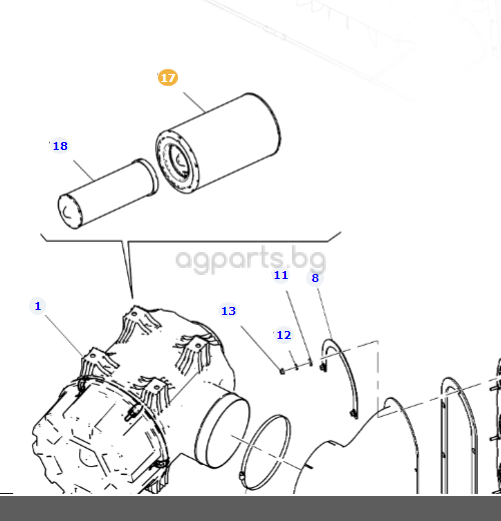 17
18
agparts.bg
11
8
1
13
12