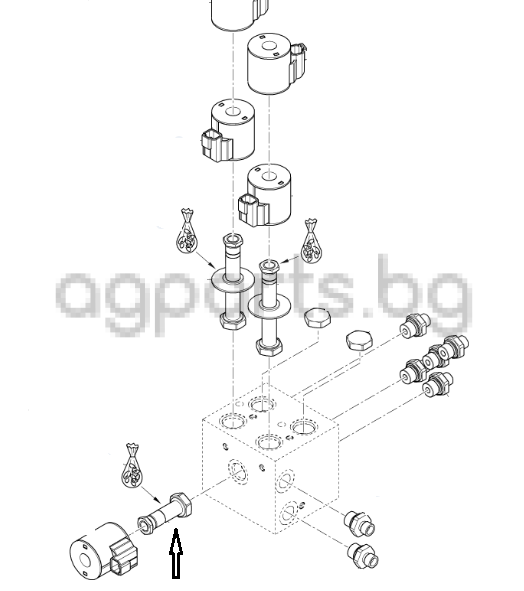 agparts.bg