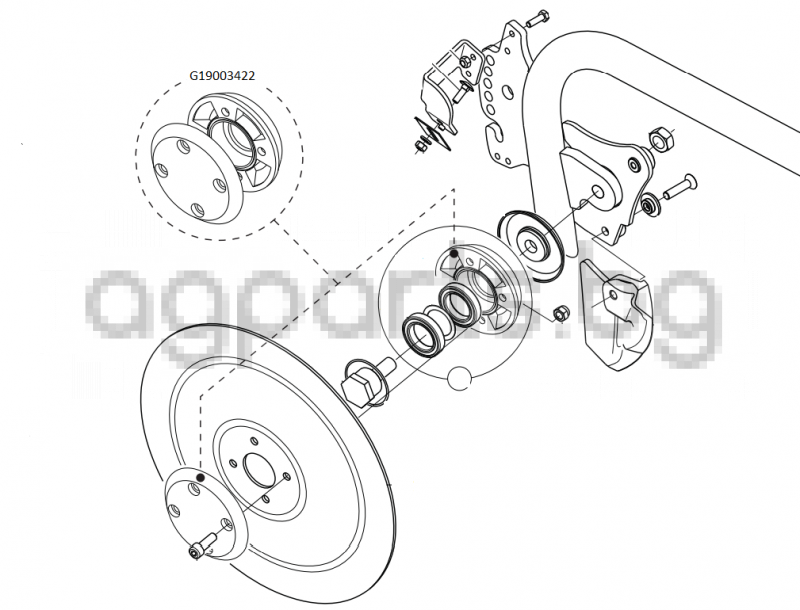 G19003422

agparts.bg