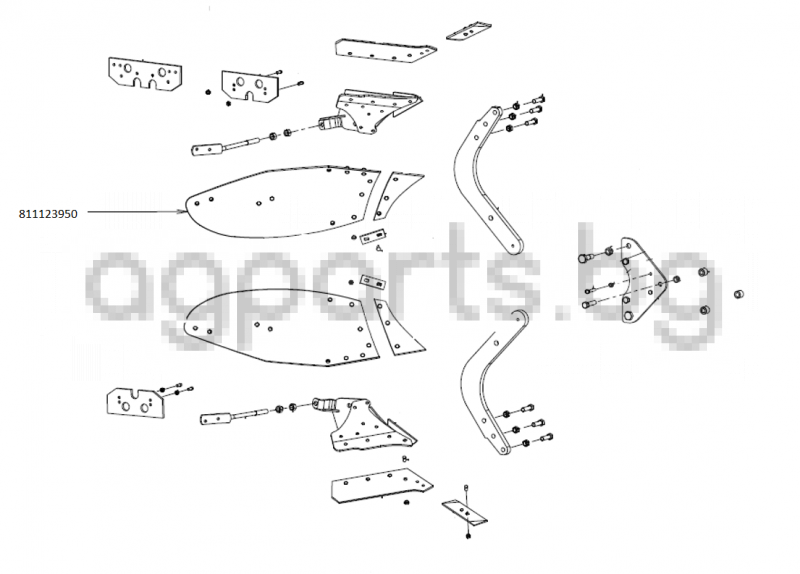 811123950

agparts.bg